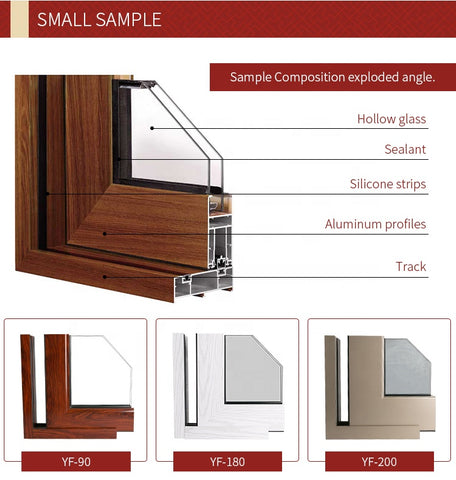 SMALL SAMPLE

Sample Composition exploded angle.

Hollow glass

Sealant

Silicone strips

Aluminum profiles

Track

YF-90

YF-180

YF-200