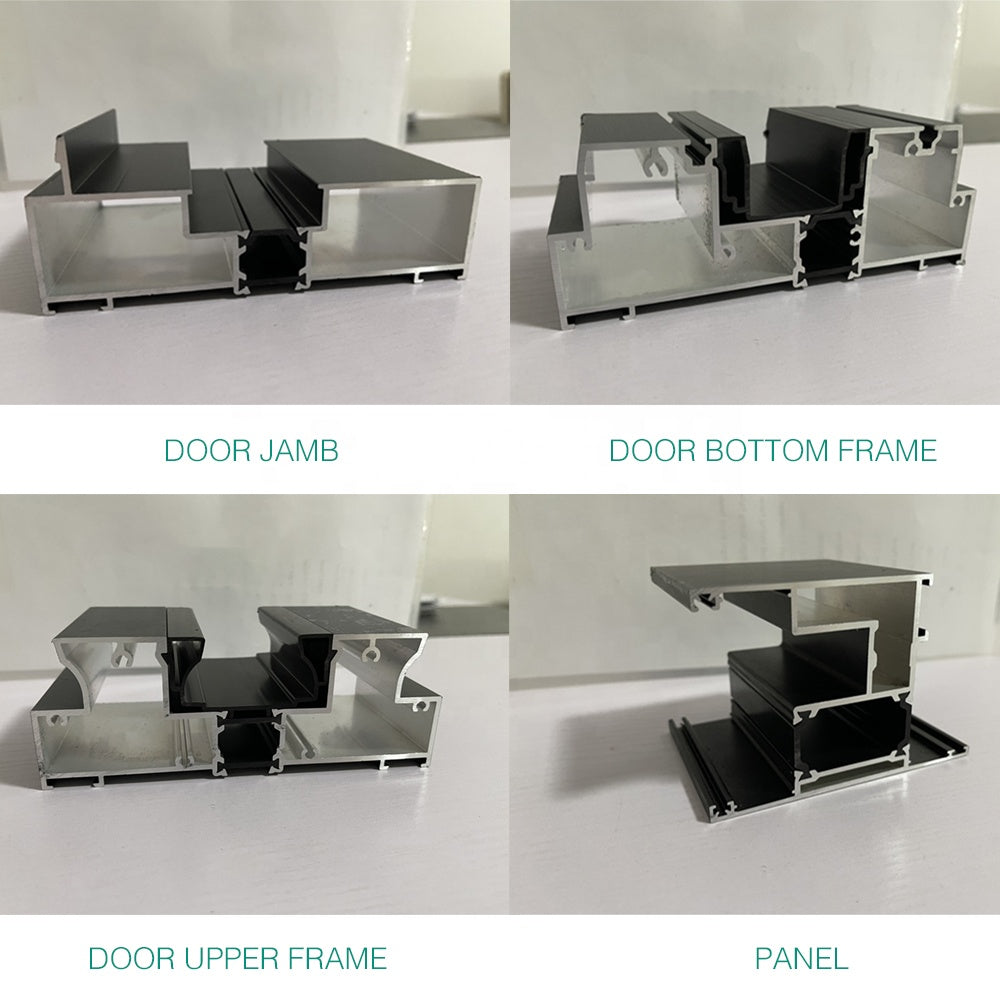 DOOR JAMB

DOOR BOTTOM FRAME

DOOR UPPER FRAME

PANEL