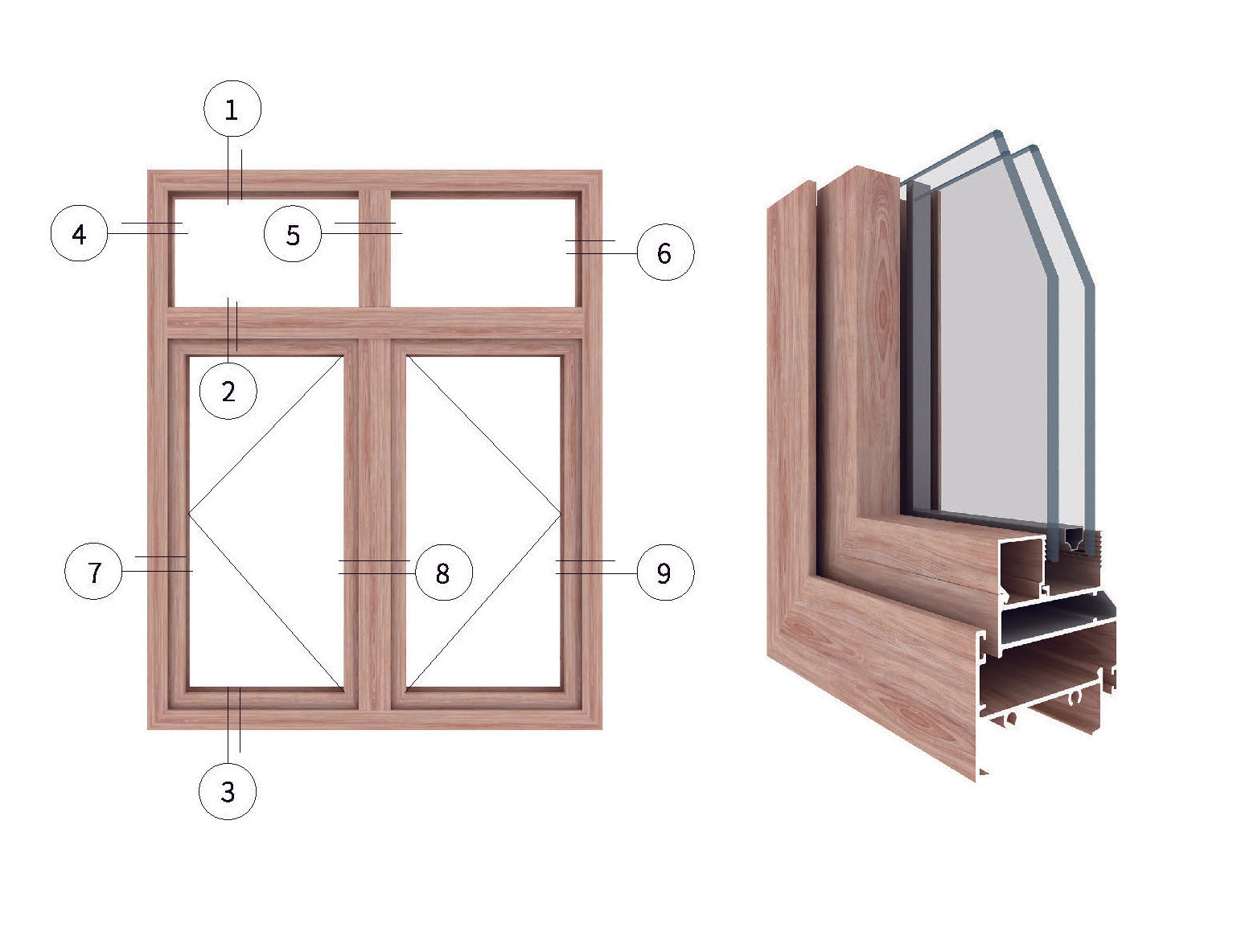 1
4
5
6
2
7
8
9
3