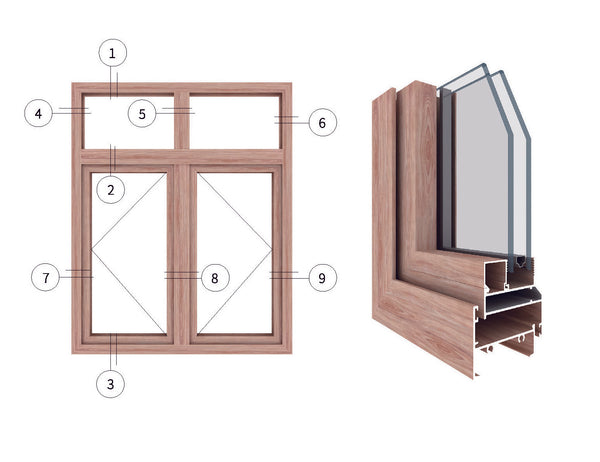 1
4
5
6
2
7
8
9
3