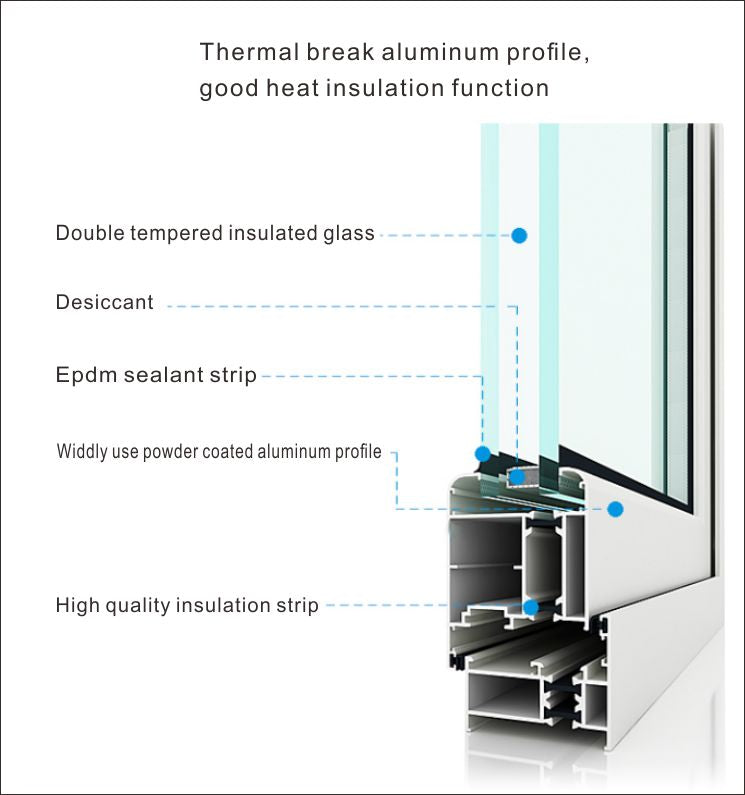 Thermal break aluminum profile, good heat insulation function

Double tempered insulated glass

Desiccant

Epdm sealant strip

Widdly use powder coated aluminum profile

High quality insulation strip