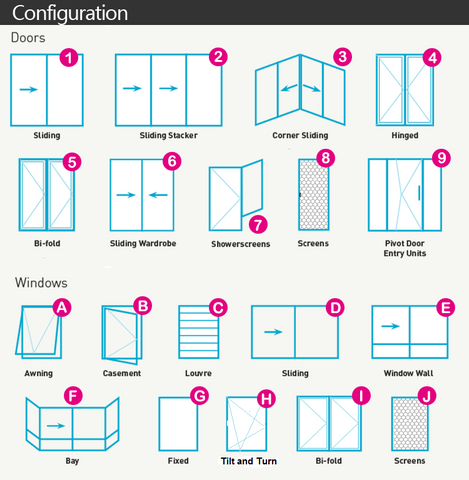 Configuration

Doors

1
Sliding

2
Sliding Stacker

3
Corner Sliding

4
Hinged

5
Bi-fold

6
Sliding Wardrobe

7
Showerscreens

8
Screens

9
Pivot Door Entry Units

Windows

A
Awning

B
Casement

C
Louvre

D
Sliding

E
Window Wall

F
Bay

G
Fixed

H
Tilt and Turn

I
Bi-fold

J
Screens